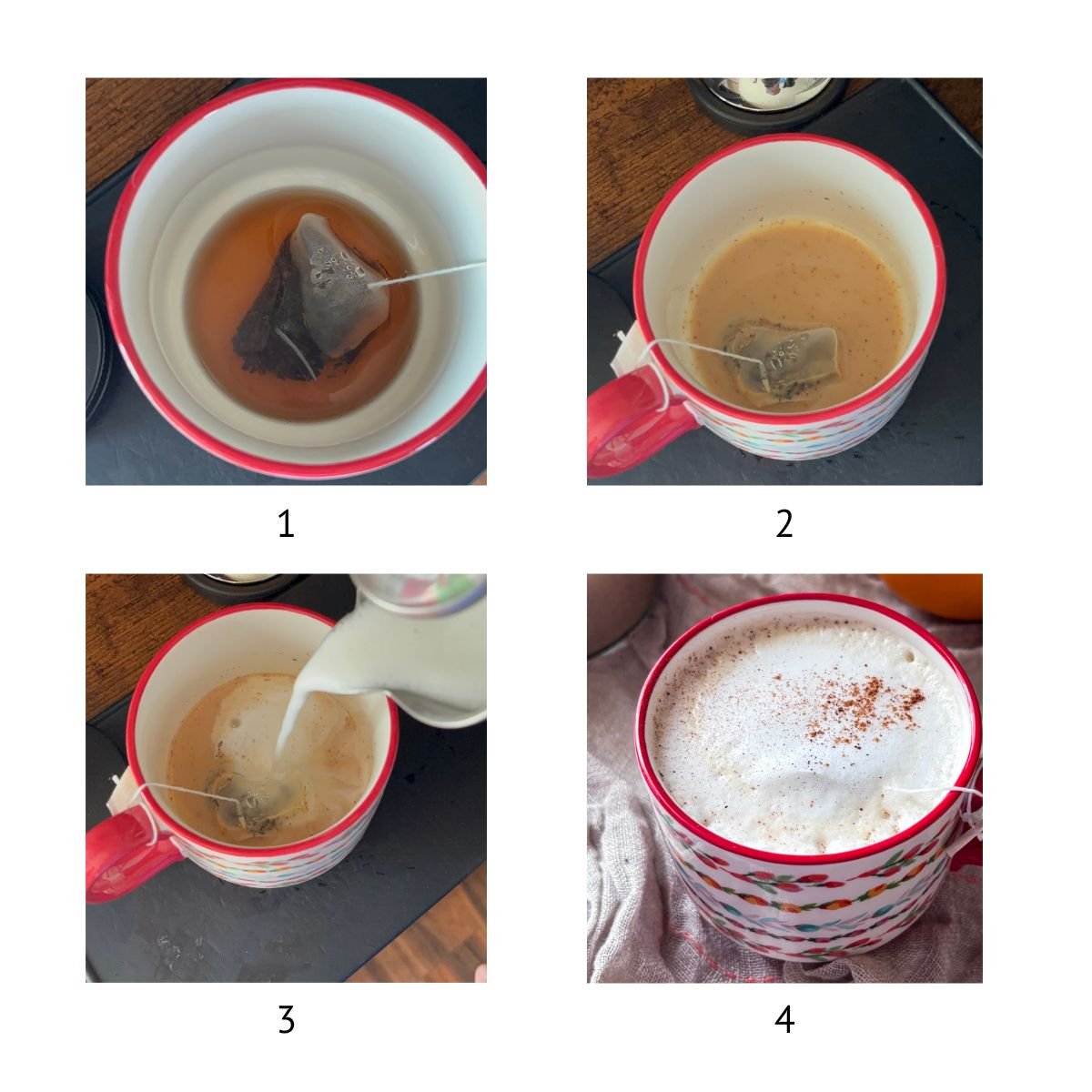 1

2

3

4